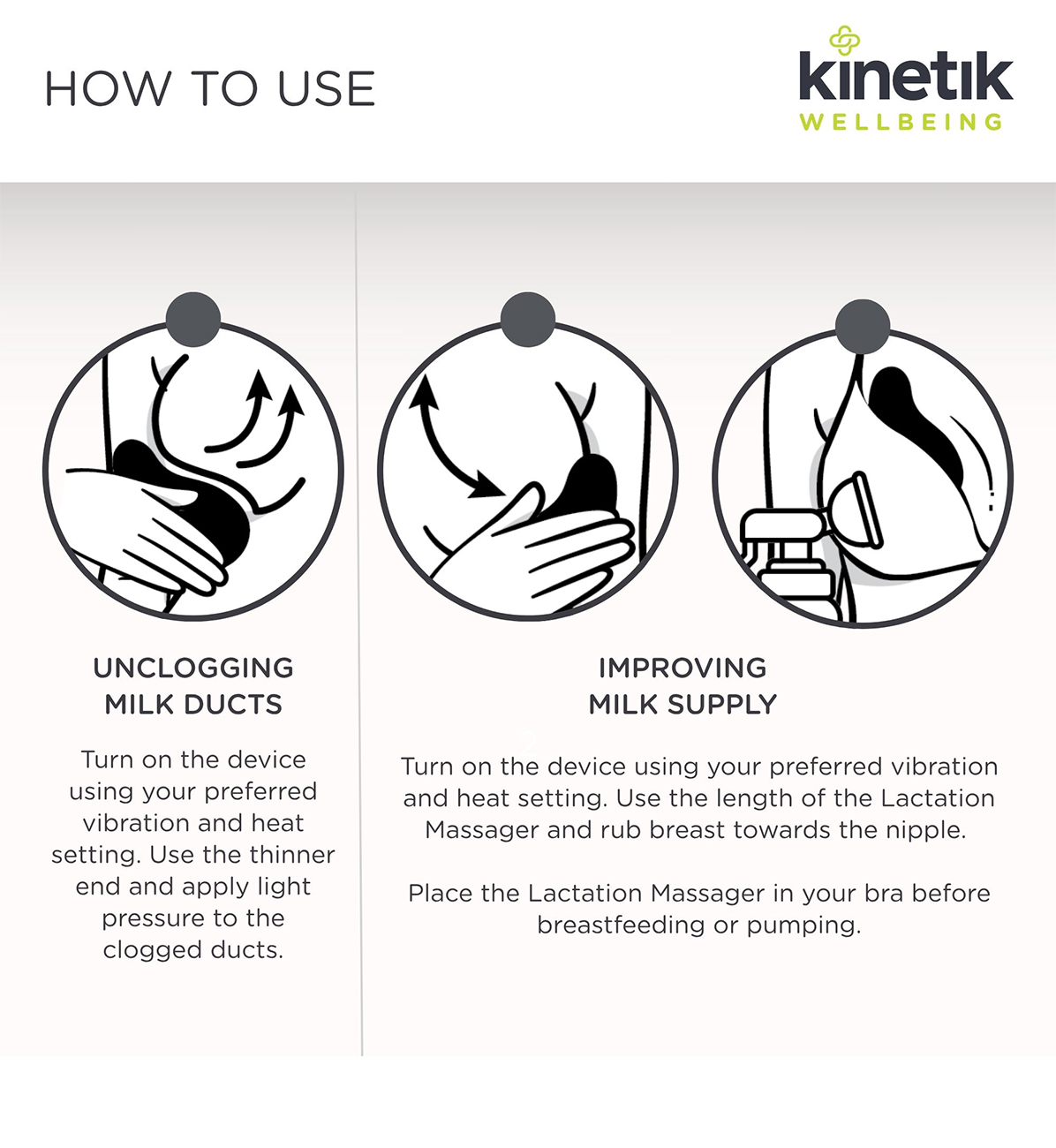 HOW TO USE

kinetik
WELLBEING

UNCLOGGING MILK DUCTS

Turn on the device using your preferred vibration and heat setting. Use the thinner end and apply light pressure to the clogged ducts.

IMPROVING MILK SUPPLY

Turn on the device using your preferred vibration and heat setting. Use the length of the Lactation Massager and rub breast towards the nipple.

Place the Lactation Massager in your bra before breastfeeding or pumping.